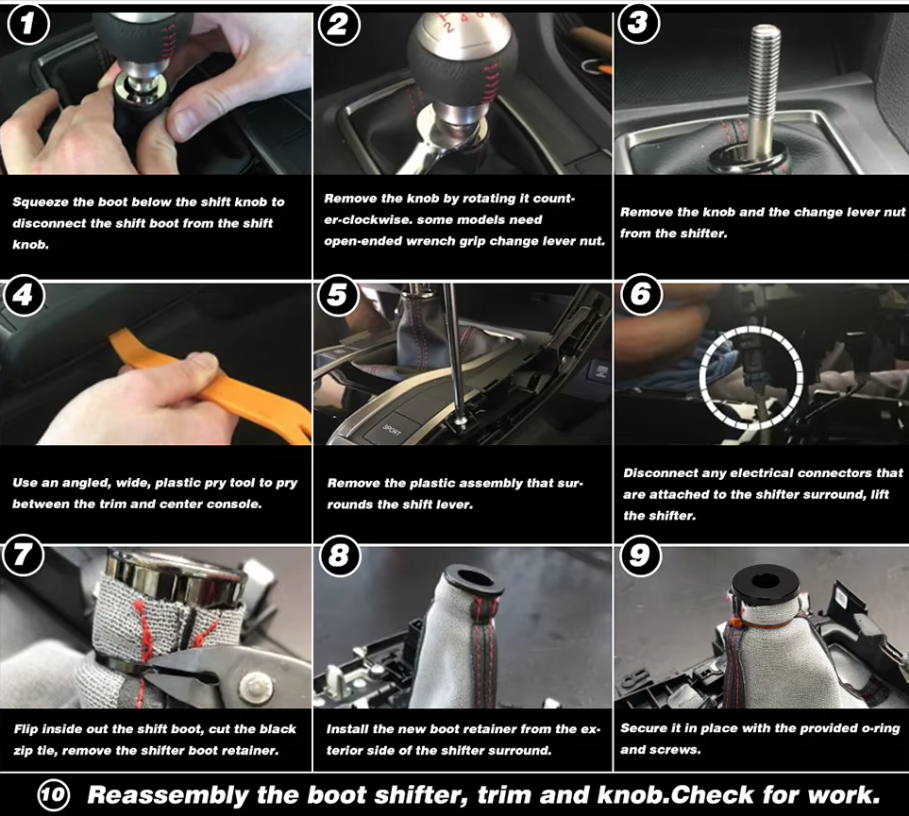 1

Squeeze the boot below the shift knob to disconnect the shift boot from the shift knob.

2

Remove the knob by rotating it counter-clockwise. some models need open-ended wrench grip change lever nut.

3

Remove the knob and the change lever nut from the shifter.

4

Use an angled, wide, plastic pry tool to pry between the trim and center console.

5

SPORT

Remove the plastic assembly that surrounds the shift lever.

6

Disconnect any electrical connectors that are attached to the shifter surround, lift the shifter.

7

Flip inside out the shift boot, cut the black zip tie, remove the shifter boot retainer.

8

Install the new boot retainer from the exterior side of the shifter surround.

9

Secure it in place with the provided o-ring and screws.

10 Reassembly the boot shifter, trim and knob.Check for work.